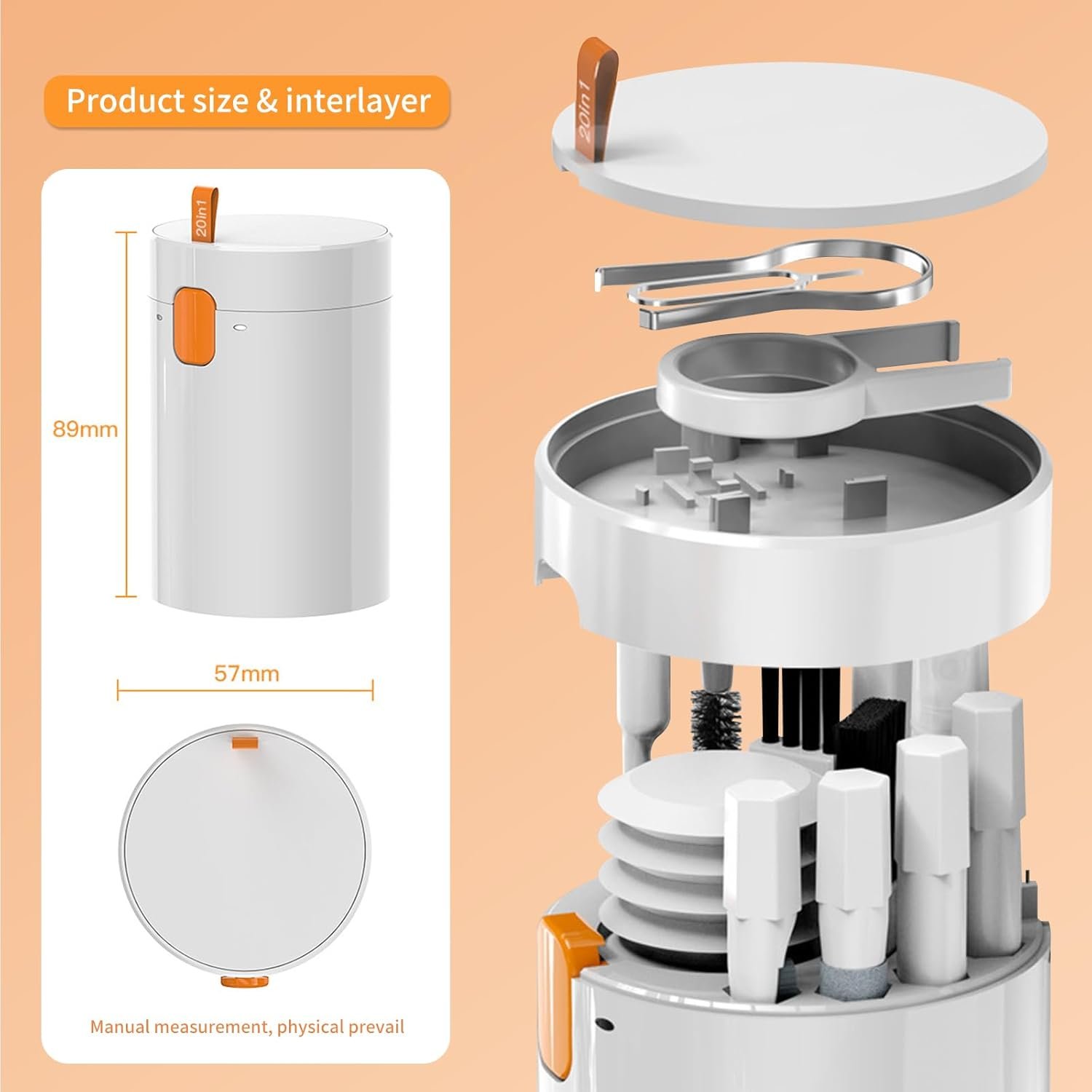 Product size & interlayer

20in1

89mm

57mm

Manual measurement, physical prevail

20in1